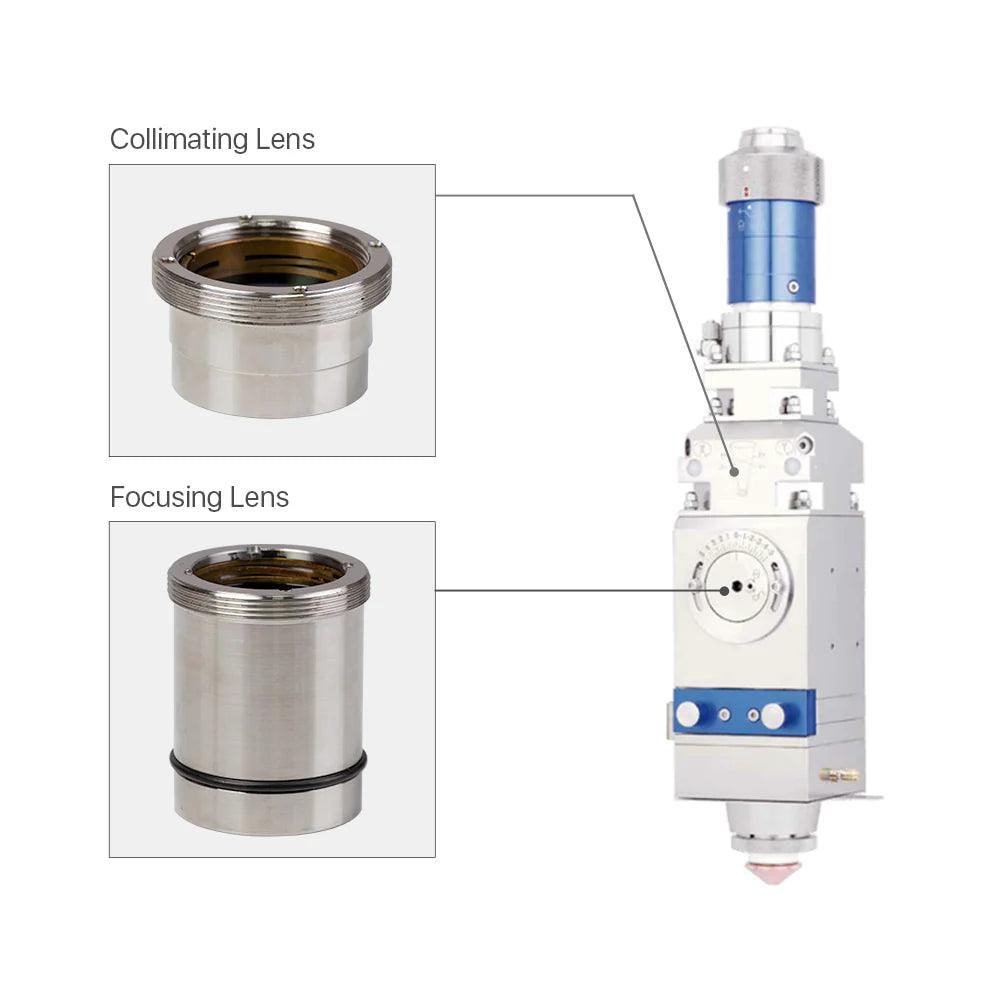 Collimating Lens

Focusing Lens