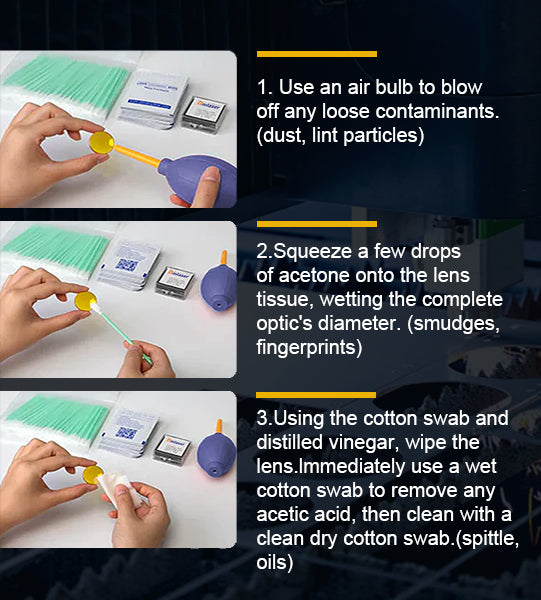 1. Use an air bulb to blow off any loose contaminants. (dust, lint particles)

2.Squeeze a few drops of acetone onto the lens tissue, wetting the complete optic's diameter. (smudges, fingerprints)

3.Using the cotton swab and distilled vinegar, wipe the lens.Immediately use a wet cotton swab to remove any acetic acid, then clean with a clean dry cotton swab.(spittle, oils)