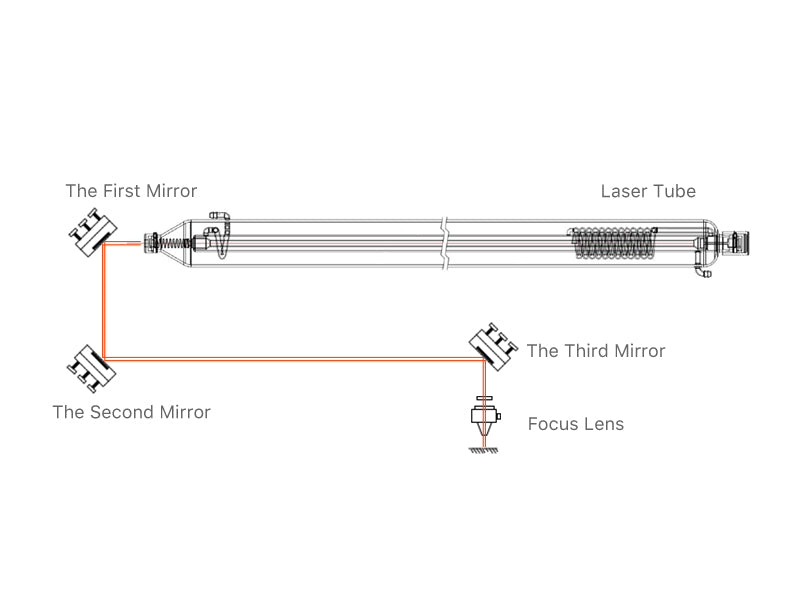 The First Mirror

Laser Tube

The Third Mirror

The Second Mirror

Focus Lens