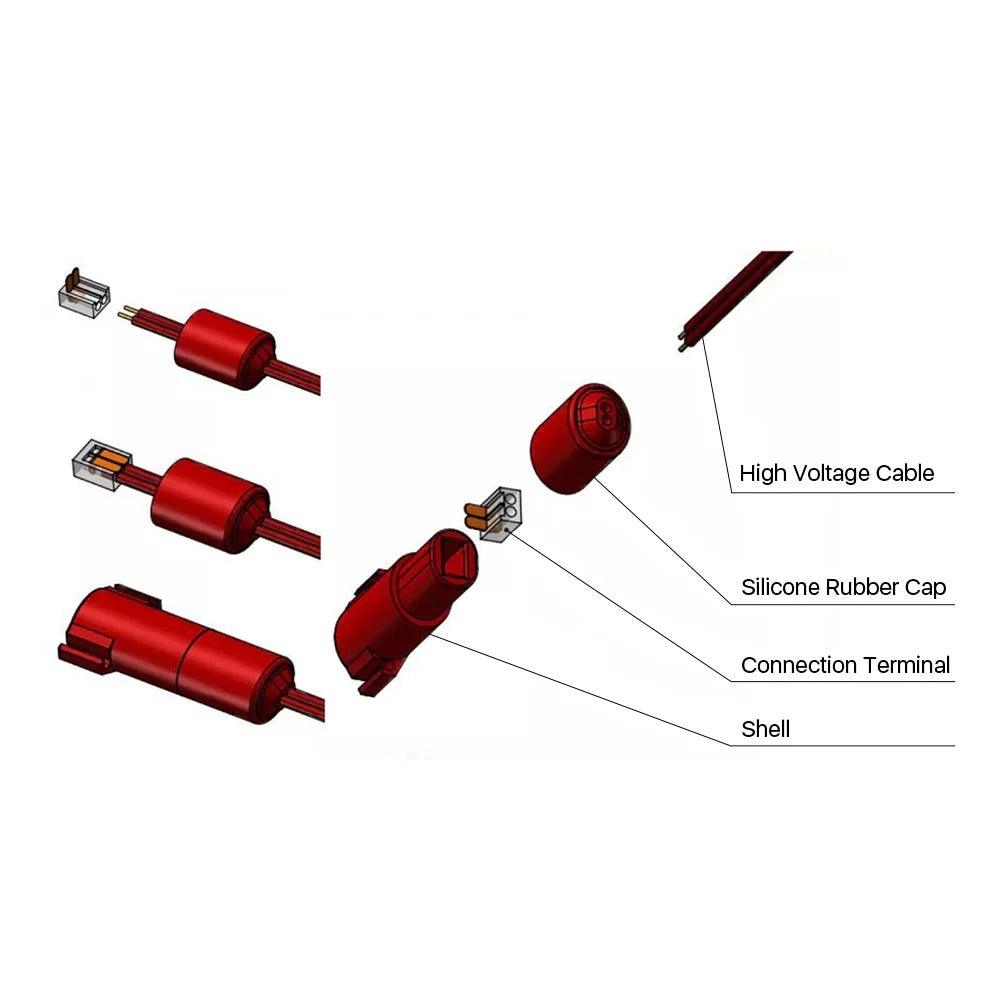 High Voltage Cable

Silicone Rubber Cap

Connection Terminal

Shell